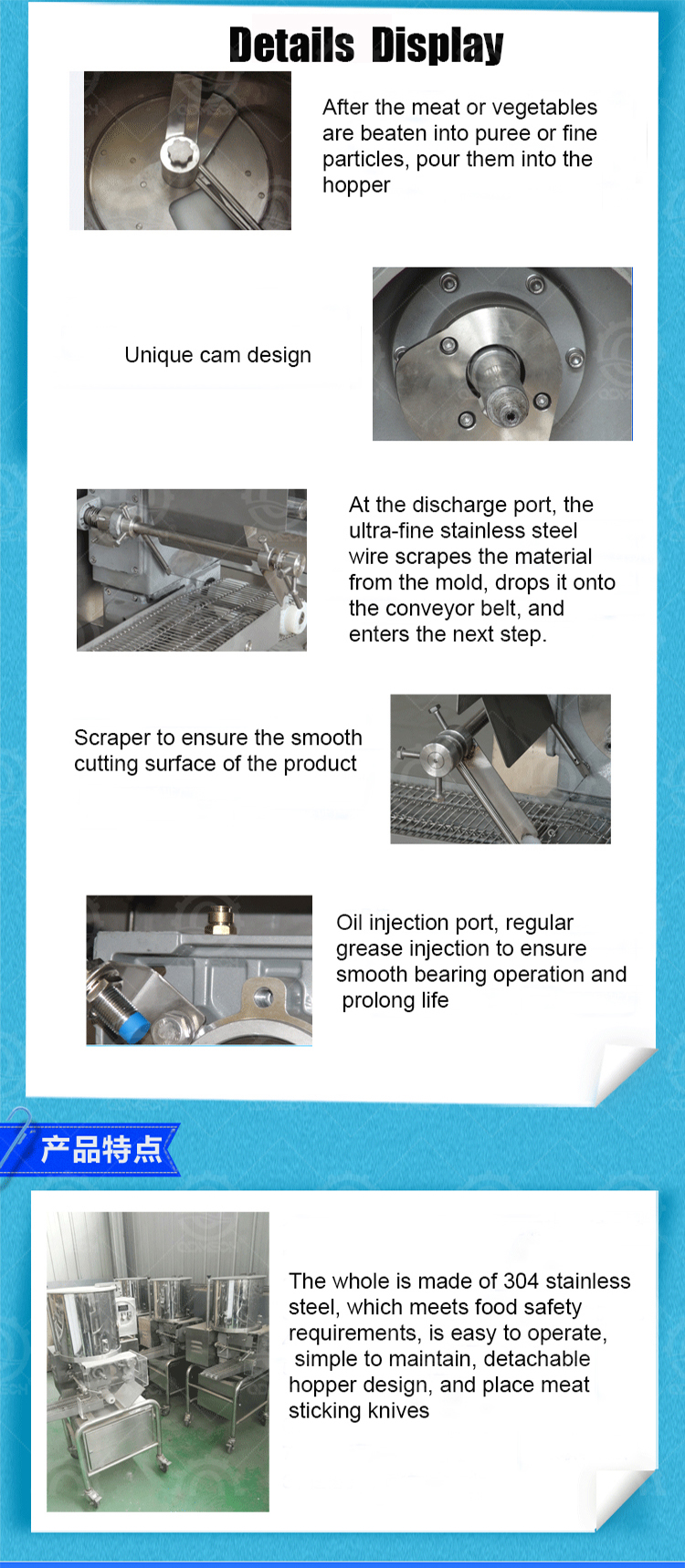 Details Display

After the meat or vegetables are beaten into puree or fine particles, pour them into the hopper

Unique cam design

At the discharge port, the ultra-fine stainless steel wire scrapes the material from the mold, drops it onto the conveyor belt, and enters the next step.

Scraper to ensure the smooth cutting surface of the product

Oil injection port, regular grease injection to ensure smooth bearing operation and prolong life

产品特点

The whole is made of 304 stainless steel, which meets food safety requirements, is easy to operate, simple to maintain, detachable hopper design, and place meat sticking knives