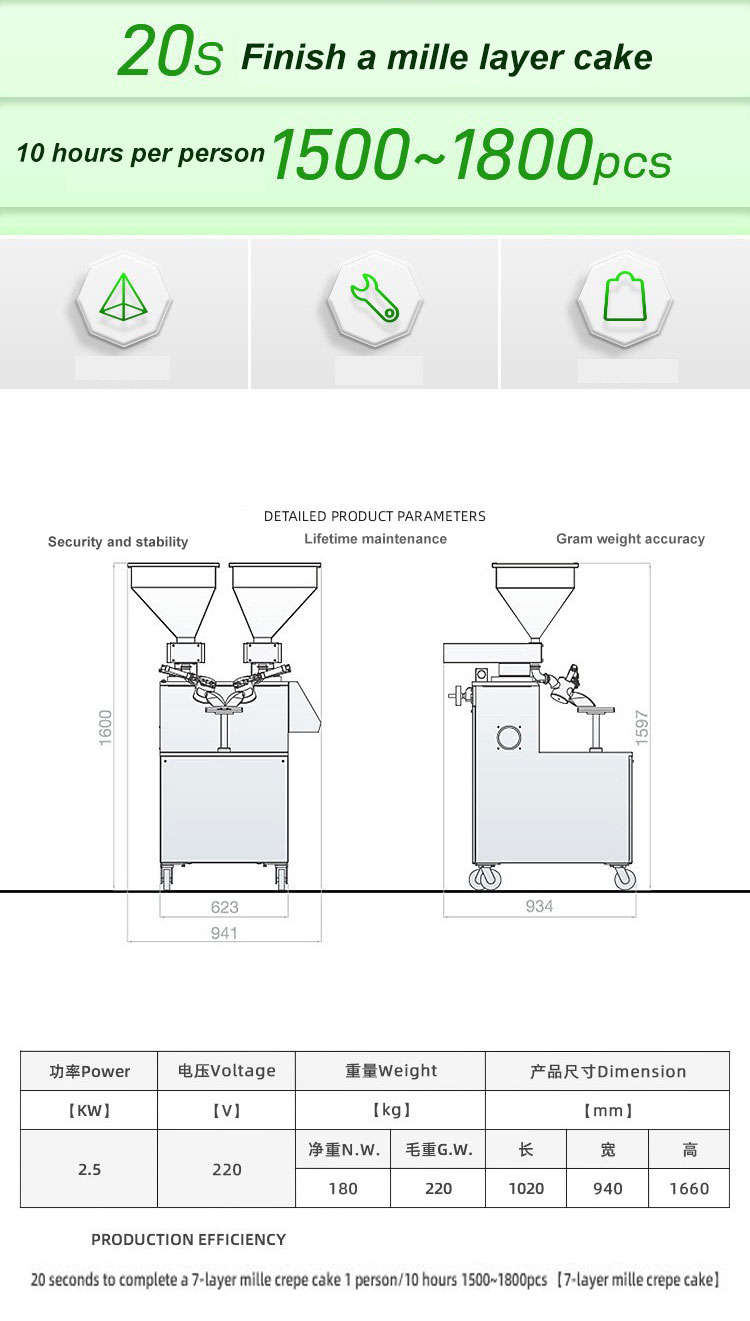 20s Finish a mille layer cake

10 hours per person 1500~1800pcs

DETAILED PRODUCT PARAMETERS

Security and stability

Lifetime maintenance

Gram weight accuracy

1600

623

941

1597

934

| 功率Power | 电压Voltage | 重量Weight | | 产品尺寸Dimension | | |
|---|---|---|---|---|---|---|
| 【KW】 | 【V】 | 【kg】 | | 【mm】 | | |
| 2.5 | 220 | 净重N.W. | 毛重G.W. | 长 | 宽 | 高 |
| | | 180 | 220 | 1020 | 940 | 1660 |

PRODUCTION EFFICIENCY

20 seconds to complete a 7-layer mille crepe cake 1 person/10 hours 1500~1800pcs 【7-layer mille crepe cake】