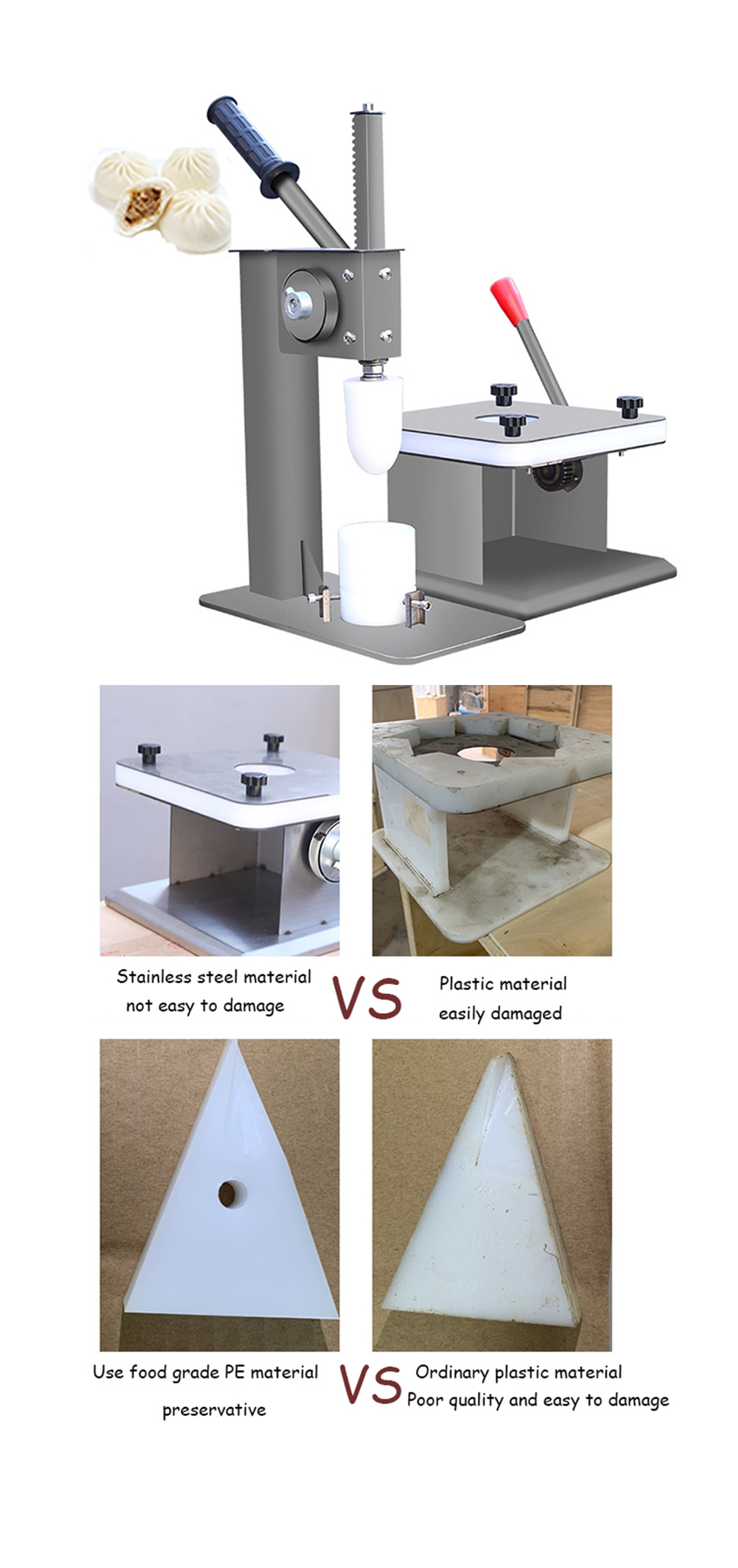 Stainless steel material
not easy to damage

VS

Plastic material
easily damaged

Use food grade PE material
preservative

VS

Ordinary plastic material
Poor quality and easy to damage