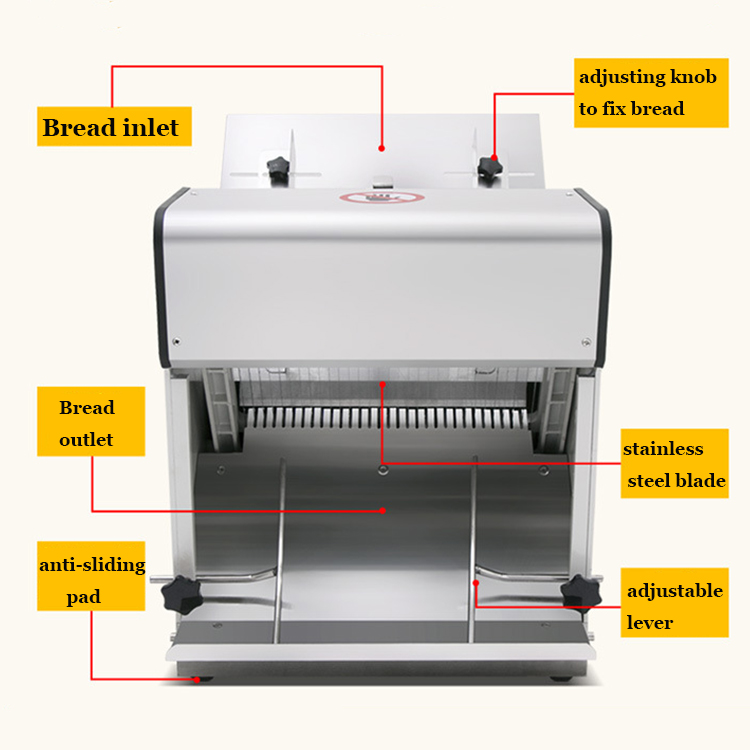 Bread inlet

adjusting knob to fix bread

Bread outlet

stainless steel blade

anti-sliding pad

adjustable lever