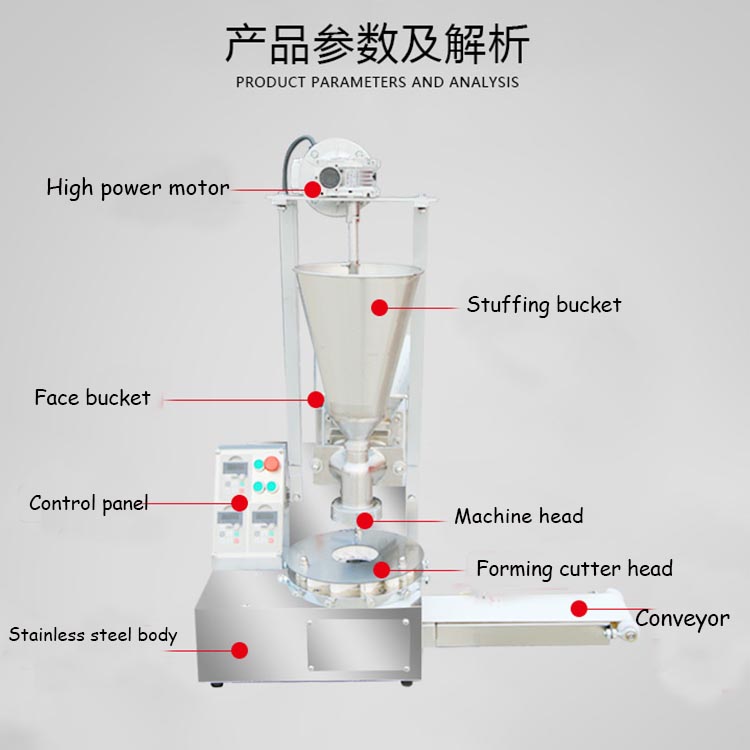 产品参数及解析
PRODUCT PARAMETERS AND ANALYSIS

High power motor

Stuffing bucket

Face bucket

Control panel

Machine head

Forming cutter head

Conveyor

Stainless steel body