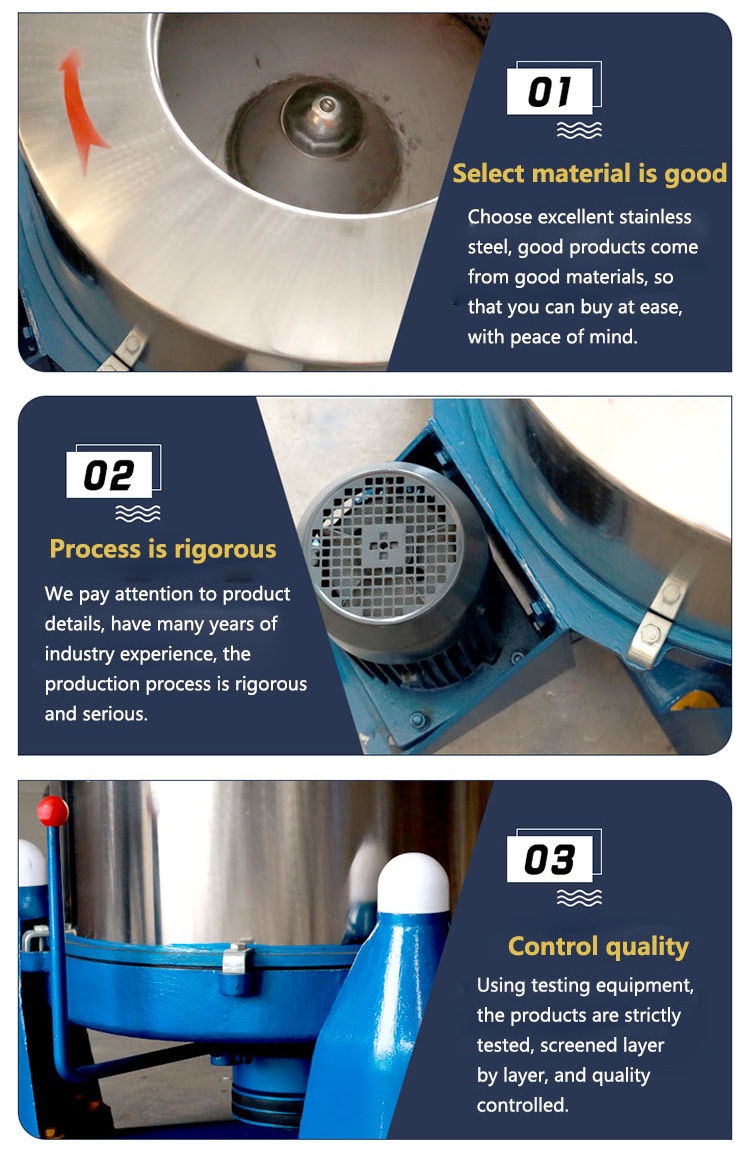 01

Select material is good

Choose excellent stainless steel, good products come from good materials, so that you can buy at ease, with peace of mind.

02

Process is rigorous

We pay attention to product details, have many years of industry experience, the production process is rigorous and serious.

03

Control quality

Using testing equipment, the products are strictly tested, screened layer by layer, and quality controlled.